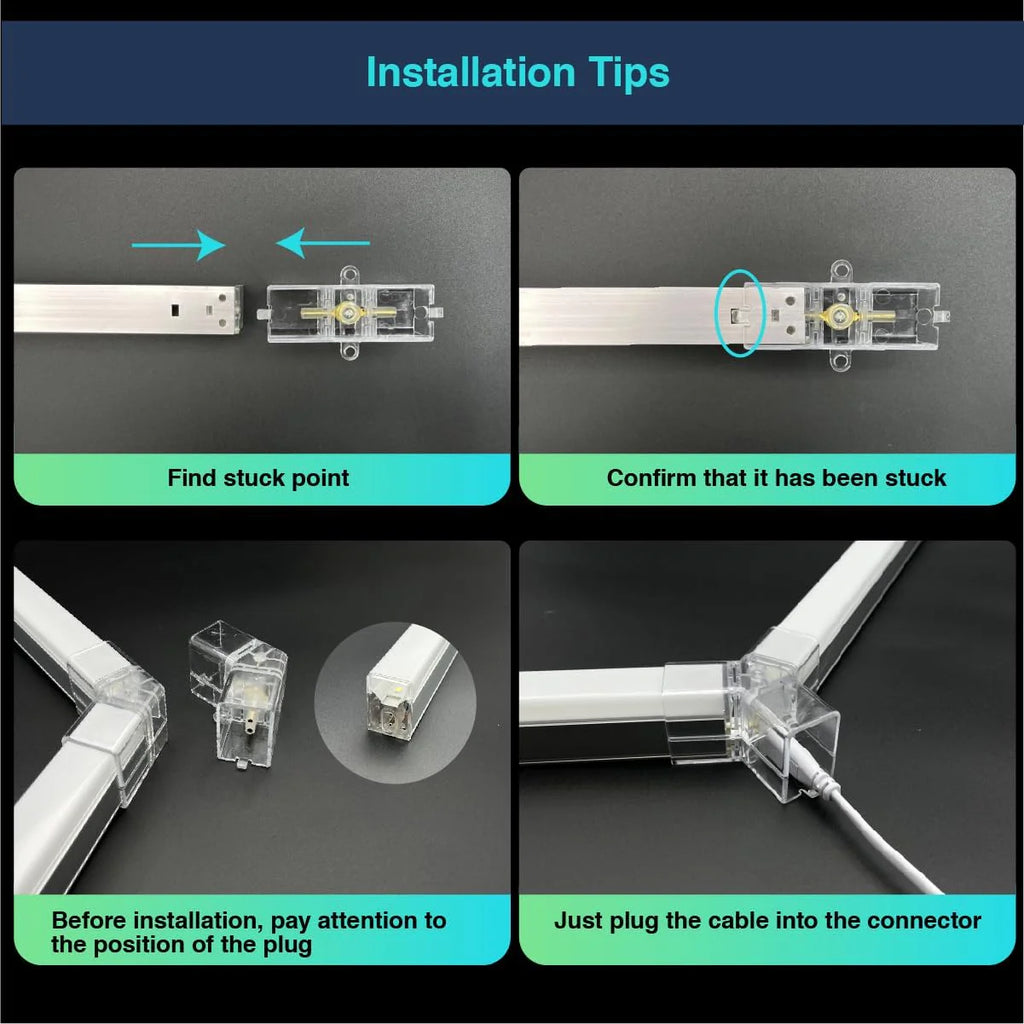 Installation Tips

Find stuck point

Confirm that it has been stuck

Before installation, pay attention to the position of the plug

Just plug the cable into the connector